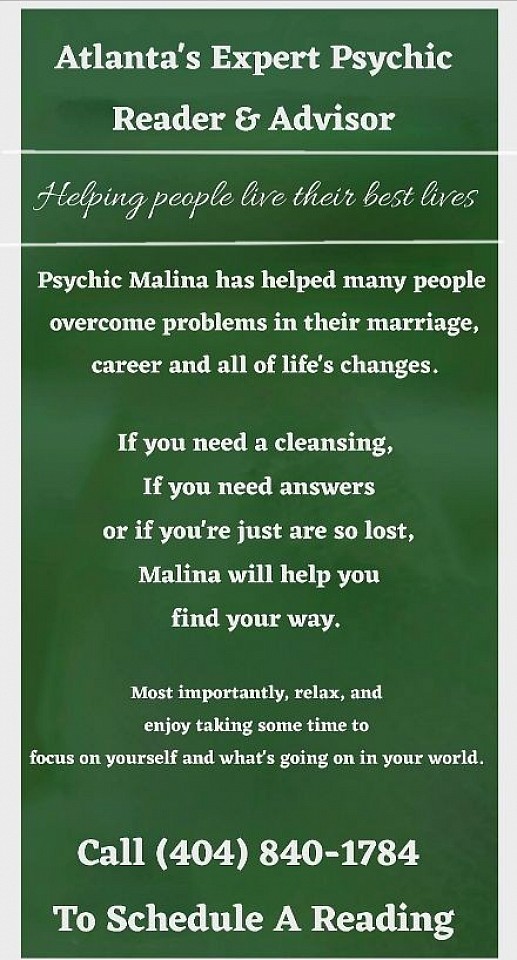 Atlanta's Expert Psychic Reader & Advisor

Helping people live their best lives

Psychic Malina has helped many people overcome problems in their marriage, career and all of life's changes.

If you need a cleansing,
If you need answers
or if you're just are so lost,
Malina will help you
find your way.

Most importantly, relax, and enjoy taking some time to focus on yourself and what's going on in your world.

Call (404) 840-1784
To Schedule A Reading