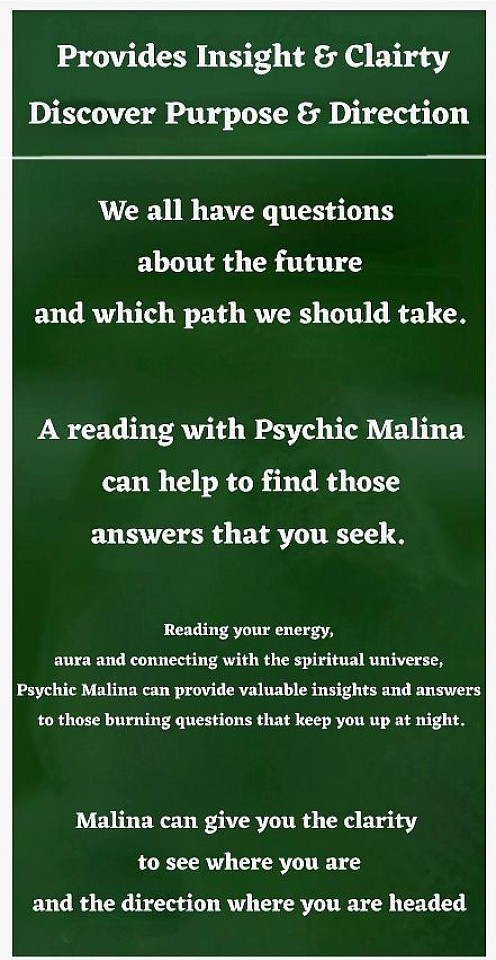 Provides Insight & Clairty
Discover Purpose & Direction

We all have questions about the future and which path we should take.

A reading with Psychic Malina can help to find those answers that you seek.

Reading your energy, aura and connecting with the spiritual universe, Psychic Malina can provide valuable insights and answers to those burning questions that keep you up at night.

Malina can give you the clarity to see where you are and the direction where you are headed